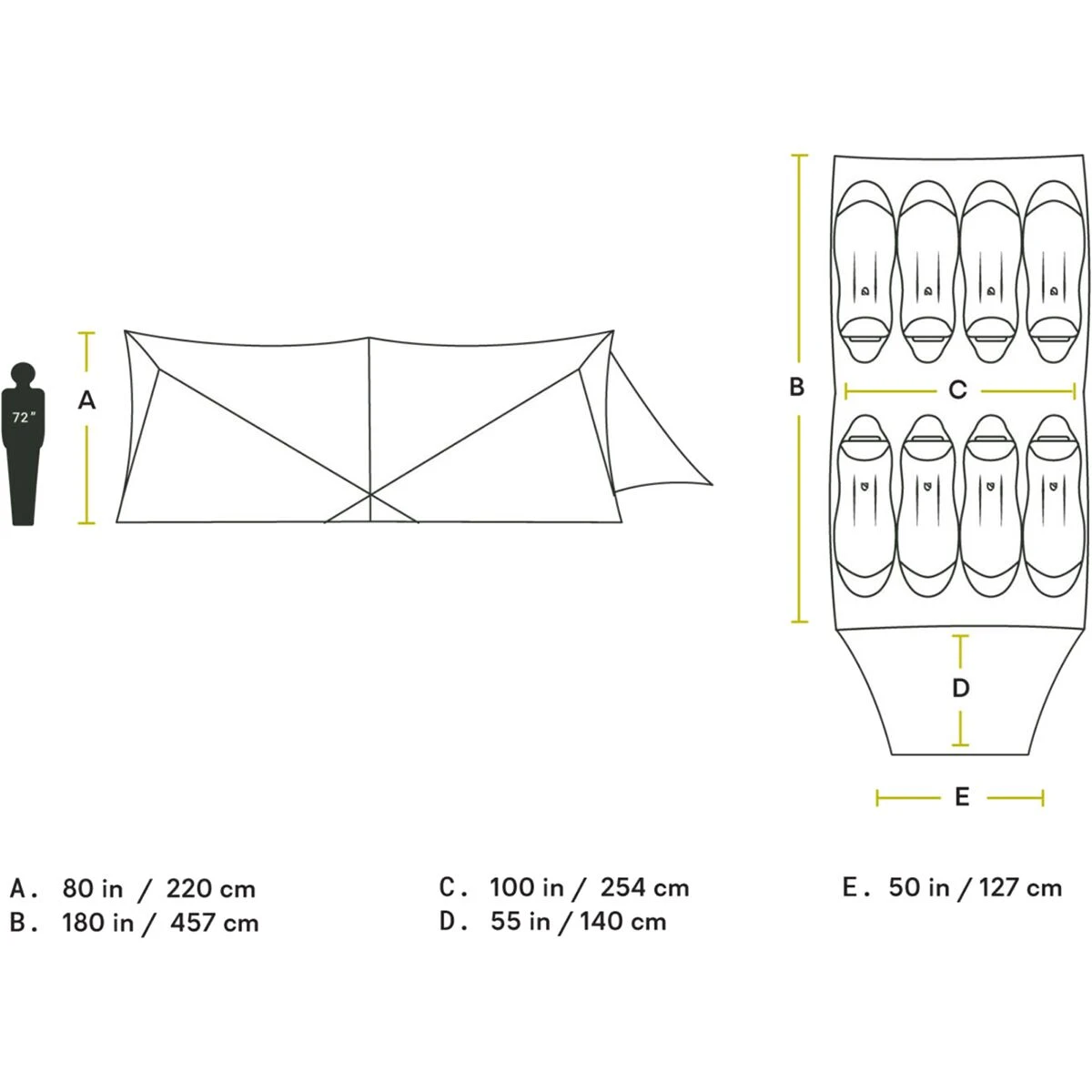 72"

A

B

C

D

E

A. 80 in / 220 cm
B. 180 in / 457 cm

C. 100 in / 254 cm
D. 55 in / 140 cm

E. 50 in / 127 cm